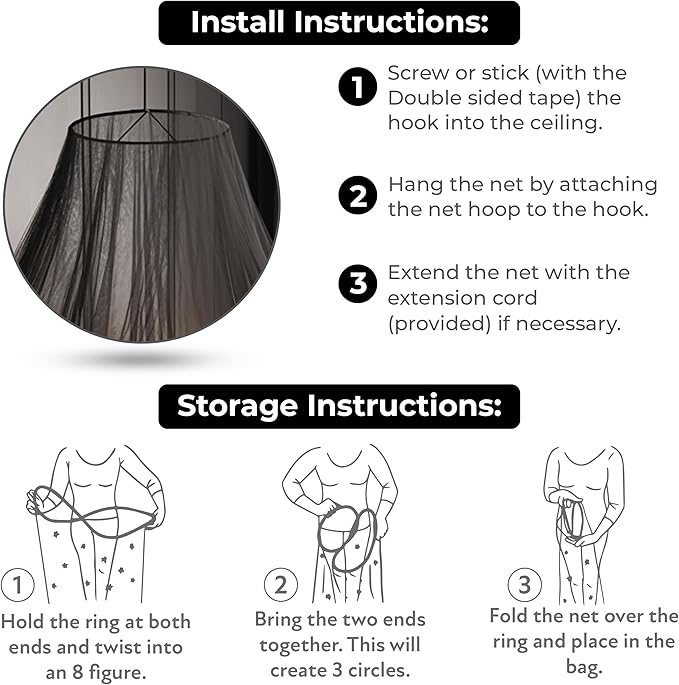 Install Instructions:

1 Screw or stick (with the Double sided tape) the hook into the ceiling.

2 Hang the net by attaching the net hoop to the hook.

3 Extend the net with the extension cord (provided) if necessary.

Storage Instructions:

1
Hold the ring at both ends and twist into an 8 figure.

2
Bring the two ends together. This will create 3 circles.

3
Fold the net over the ring and place in the bag.