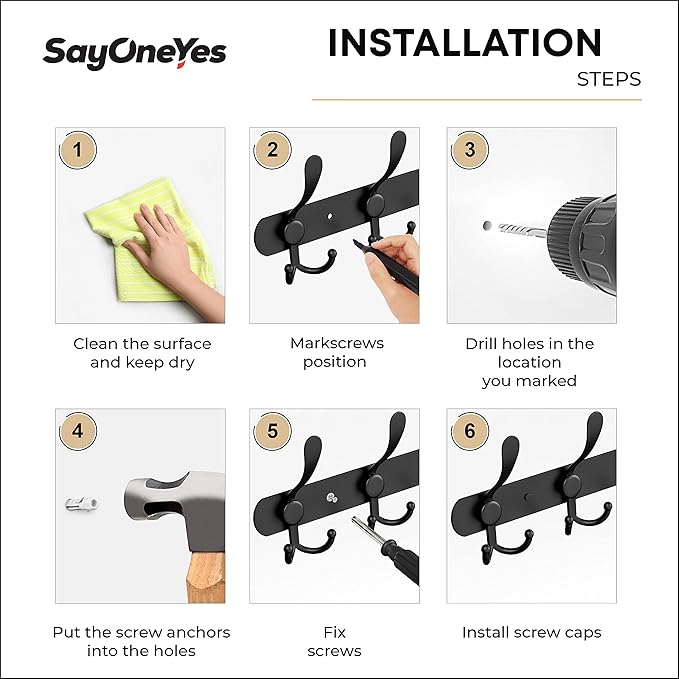 SayOneYes

INSTALLATION
STEPS

1

Clean the surface and keep dry

2

Markscrews position

3

Drill holes in the location you marked

4

Put the screw anchors into the holes

5

Fix screws

6

Install screw caps