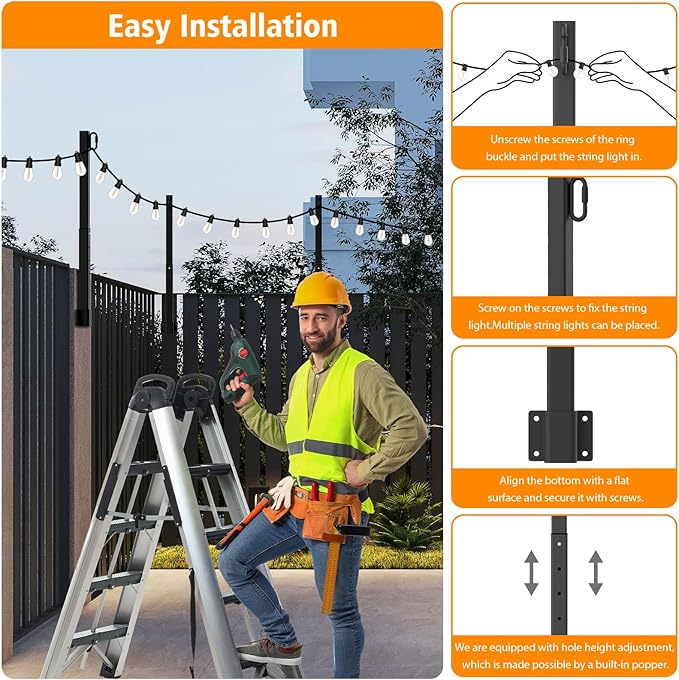 Easy Installation

Unscrew the screws of the ring buckle and put the string light in.

Screw on the screws to fix the string light.Multiple string lights can be placed.

Align the bottom with a flat surface and secure it with screws.

We are equipped with hole height adjustment, which is made possible by a built-in popper.