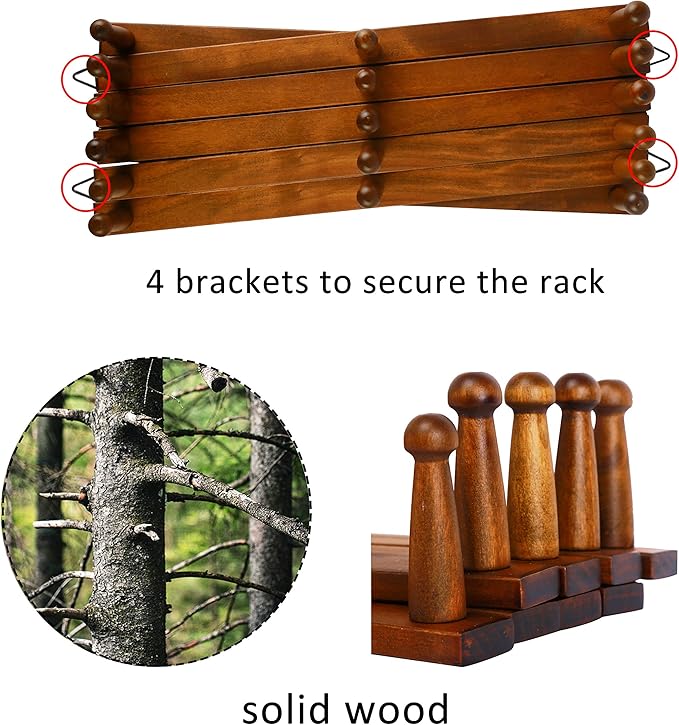 4 brackets to secure the rack

solid wood