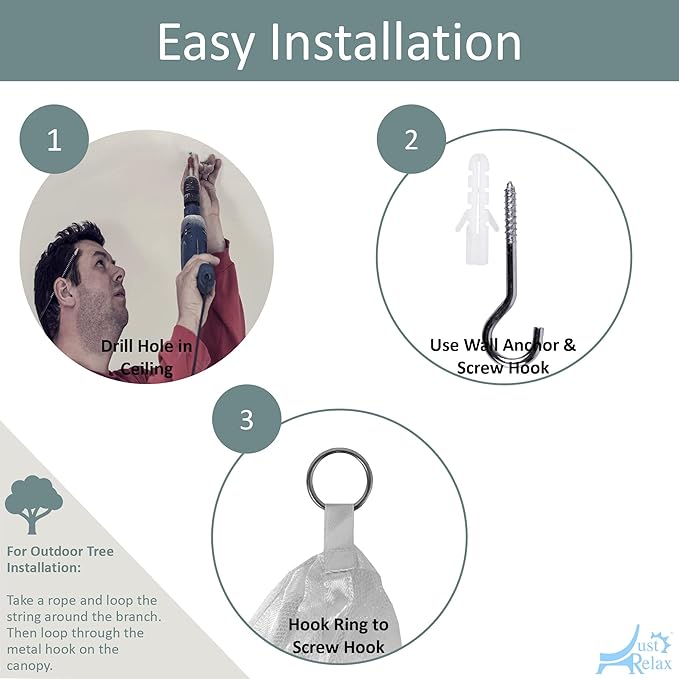 Easy Installation

1

Drill Hole in Ceiling

2

Use Wall Anchor & Screw Hook

3

Hook Ring to Screw Hook

For Outdoor Tree Installation:

Take a rope and loop the string around the branch. Then loop through the metal hook on the canopy.

Just Relax