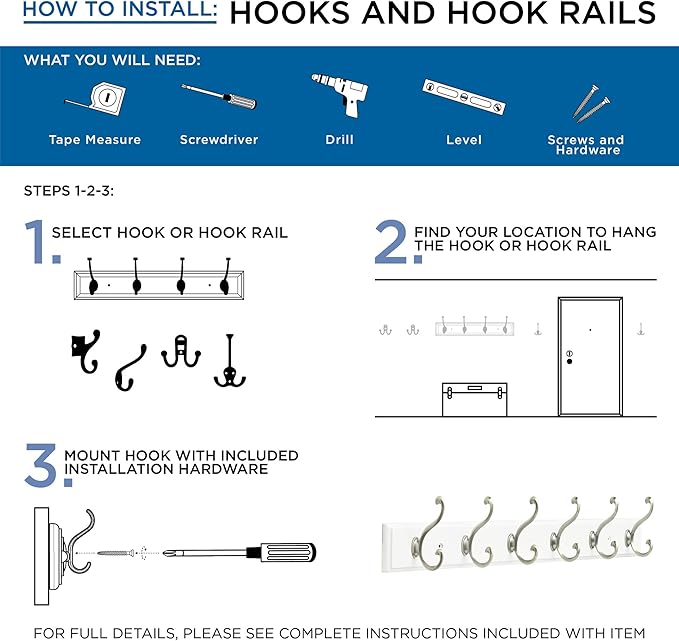 HOW TO INSTALL: HOOKS AND HOOK RAILS

WHAT YOU WILL NEED:

Tape Measure

Screwdriver

Drill

Level

Screws and Hardware

STEPS 1-2-3:

1. SELECT HOOK OR HOOK RAIL

2. FIND YOUR LOCATION TO HANG THE HOOK OR HOOK RAIL

3. MOUNT HOOK WITH INCLUDED INSTALLATION HARDWARE

FOR FULL DETAILS, PLEASE SEE COMPLETE INSTRUCTIONS INCLUDED WITH ITEM