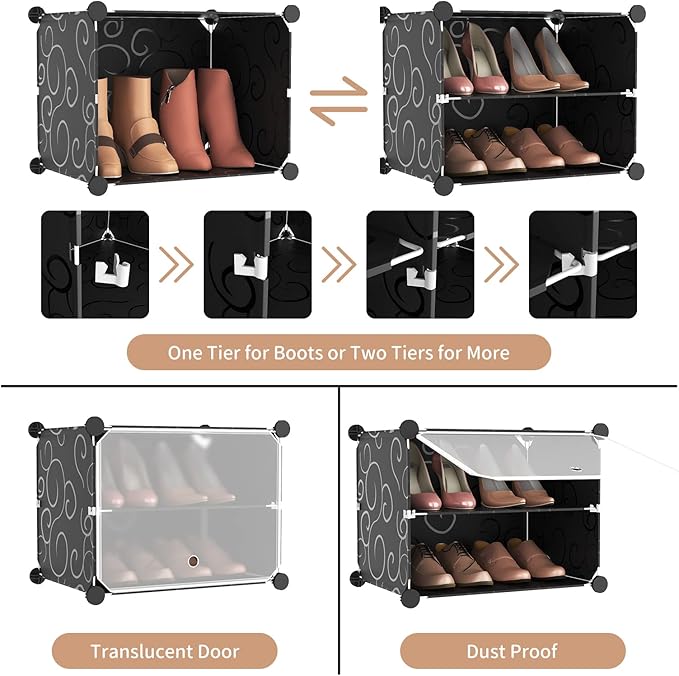 One Tier for Boots or Two Tiers for More

Translucent Door

Dust Proof