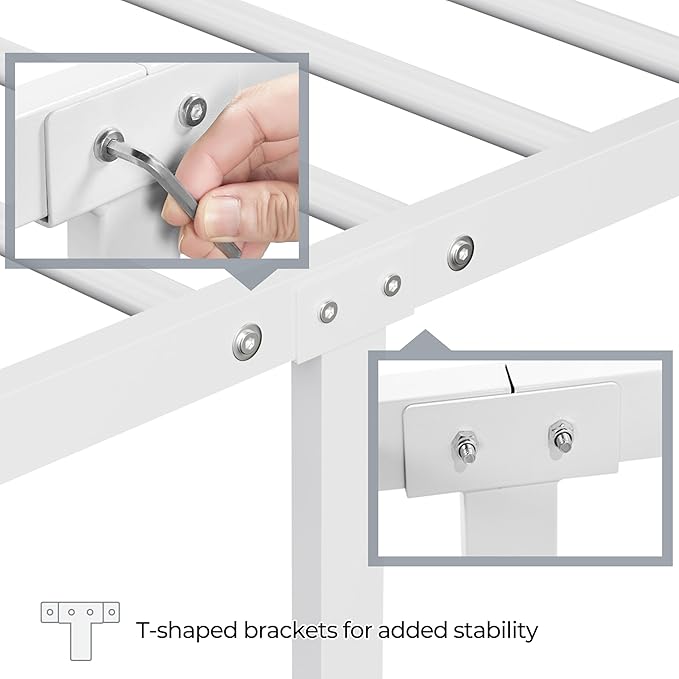 T-shaped brackets for added stability