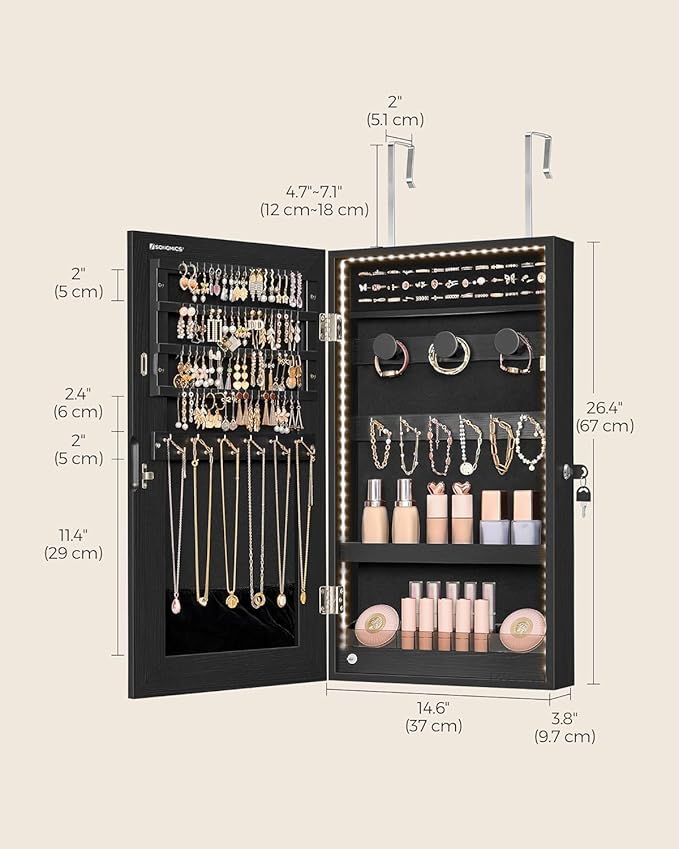 2"
(5.1 cm)

4.7"~7.1"
(12 cm~18 cm)

SONGMICS

2"
(5 cm)

2.4"
(6 cm)

2"
(5 cm)

11.4"
(29 cm)

26.4"
(67 cm)

14.6"
(37 cm)

3.8"
(9.7 cm)