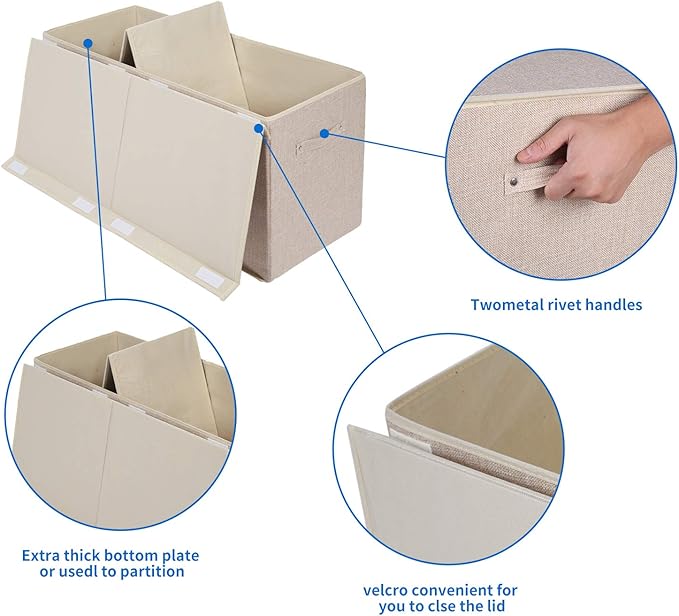 Twometal rivet handles

Extra thick bottom plate or usedl to partition

velcro convenient for you to clse the lid