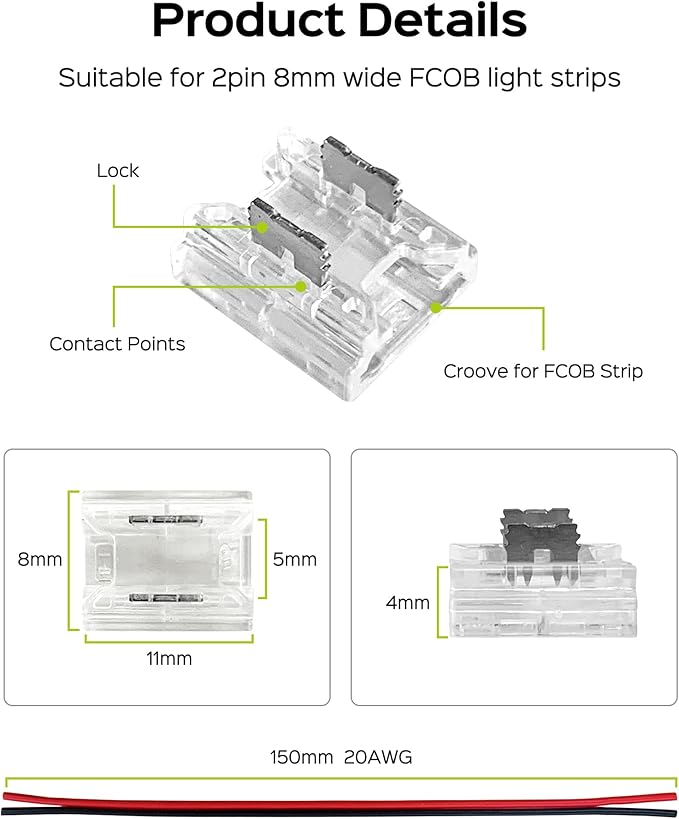 Product Details

Suitable for 2pin 8mm wide FCOB light strips

Lock

Contact Points

Croove for FCOB Strip

8mm

5mm

11mm

4mm

150mm 20AWG