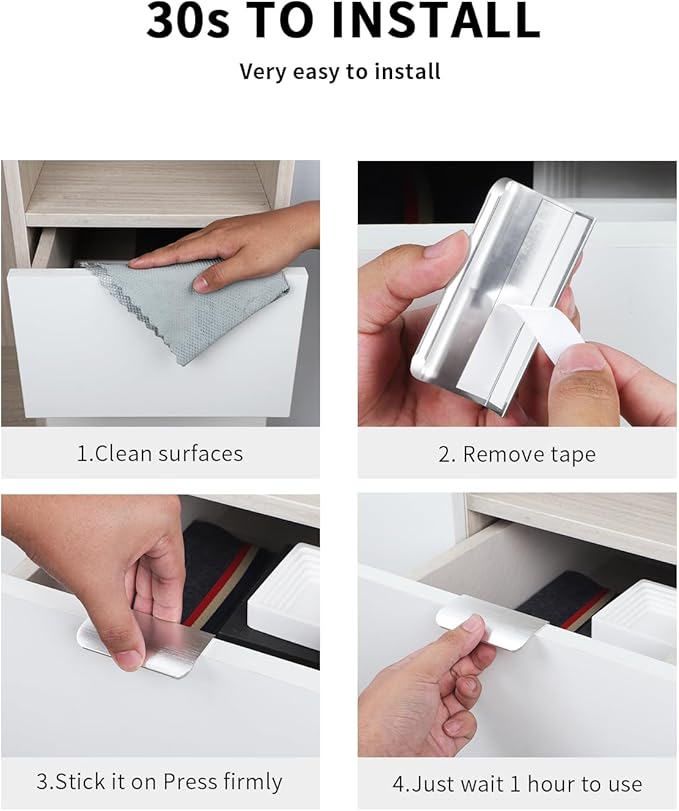 30s TO INSTALL

Very easy to install

1.Clean surfaces

2. Remove tape

3.Stick it on Press firmly

4.Just wait 1 hour to use