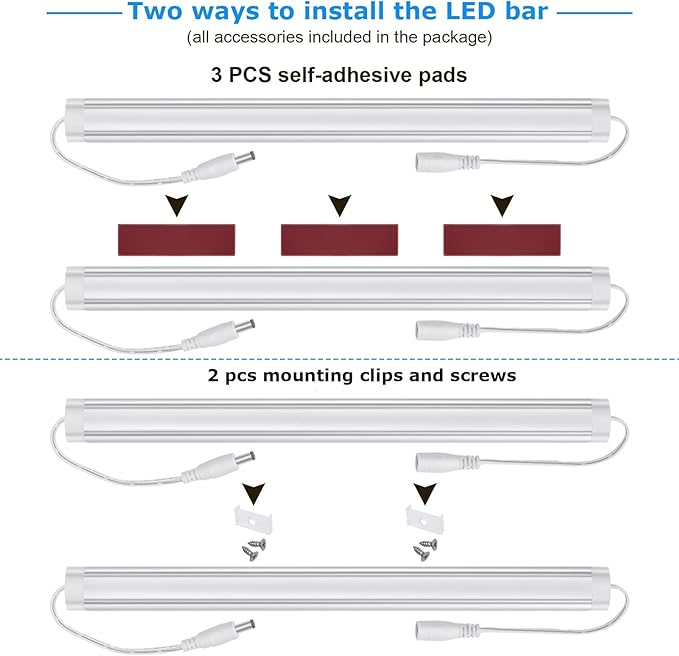 Two ways to install the LED bar
(all accessories included in the package)

3 PCS self-adhesive pads

2 pcs mounting clips and screws