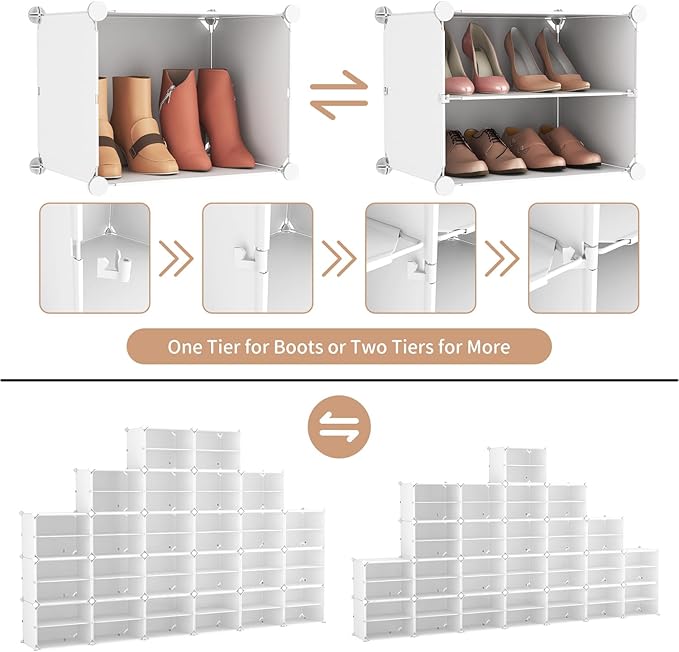 One Tier for Boots or Two Tiers for More