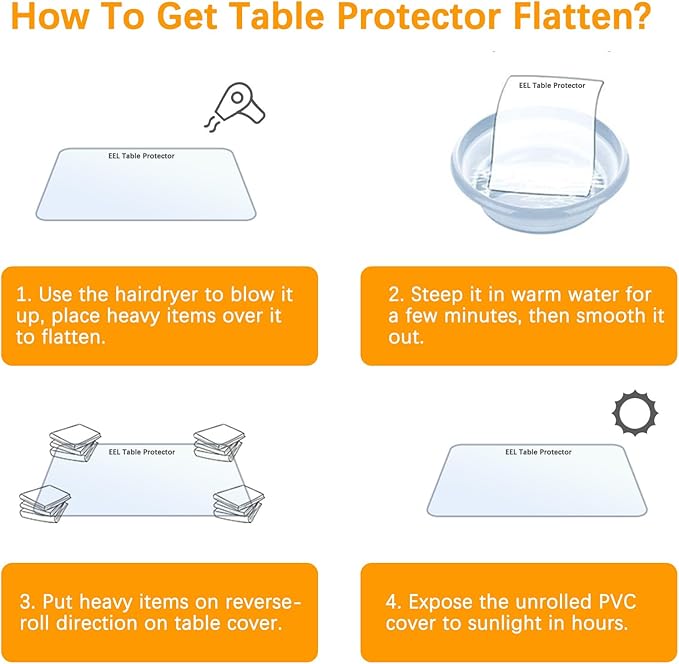 How To Get Table Protector Flatten?

EEL Table Protector

EEL Table Protector

1. Use the hairdryer to blow it up, place heavy items over it to flatten.

2. Steep it in warm water for a few minutes, then smooth it out.

EEL Table Protector

EEL Table Protector

3. Put heavy items on reverse-roll direction on table cover.

4. Expose the unrolled PVC cover to sunlight in hours.