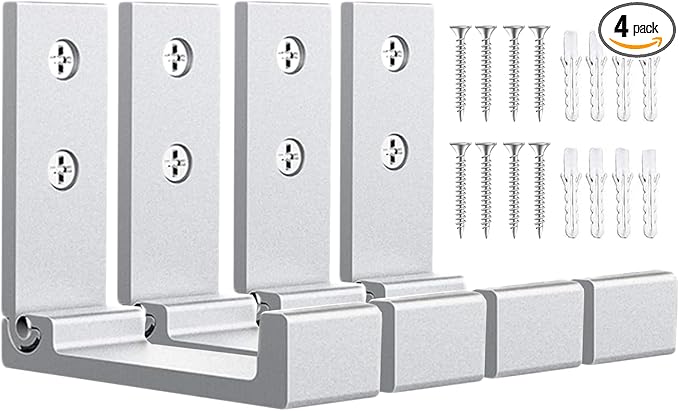 4 pack